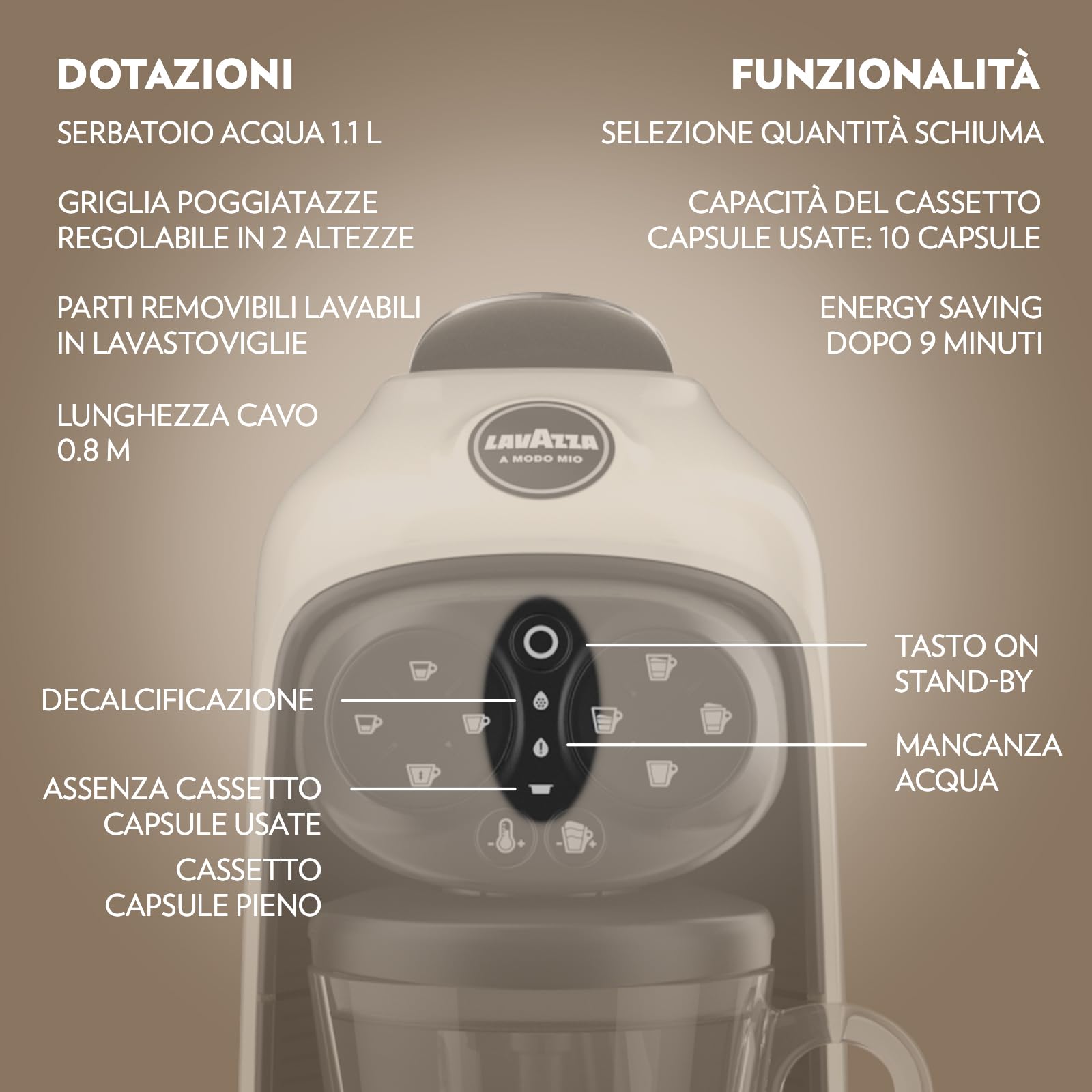 DOTAZIONI

SERBATOIO ACQUA 1.1 L

GRIGLIA POGGIATAZZE REGOLABILE IN 2 ALTEZZE

PARTI REMOVIBILI LAVABILI IN LAVASTOVIGLIE

LUNGHEZZA CAVO 0.8 M

FUNZIONALITÀ

SELEZIONE QUANTITÀ SCHIUMA

CAPACITÀ DEL CASSETTO CAPSULE USATE: 10 CAPSULE

ENERGY SAVING DOPO 9 MINUTI

LAVAZZA
A MODO MIO

DECALCIFICAZIONE

ASSENZA CASSETTO CAPSULE USATE

CASSETTO CAPSULE PIENO

TASTO ON STAND-BY

MANCANZA ACQUA