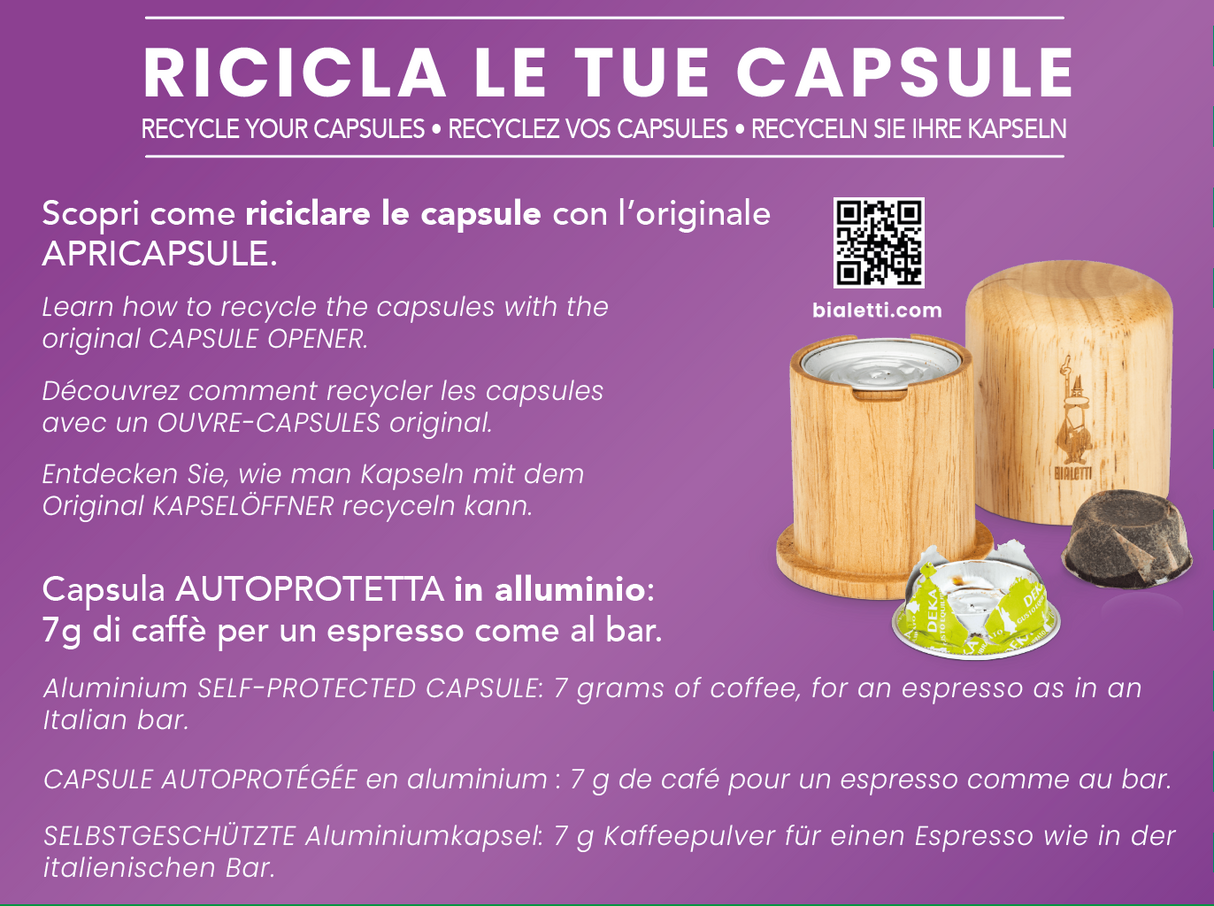 RICICLA LE TUE CAPSULE

RECYCLE YOUR CAPSULES • RECYCLEZ VOS CAPSULES • RECYCELN SIE IHRE KAPSELN

Scopri come riciclare le capsule con l'originale APRICAPSULE.

Learn how to recycle the capsules with the original CAPSULE OPENER.

Découvrez comment recycler les capsules avec un OUVRE-CAPSULES original.

Entdecken Sie, wie man Kapseln mit dem Original KAPSELÖFFNER recyceln kann.

bialetti.com

BIALETTI

DEKA

DEKA

Capsula AUTOPROTETTA in alluminio: 7g di caffè per un espresso come al bar.

Aluminium SELF-PROTECTED CAPSULE: 7 grams of coffee, for an espresso as in an Italian bar.

CAPSULE AUTOPROTÉGÉE en aluminium : 7 g de café pour un espresso comme au bar.

SELBSTGESCHÜTZTE Aluminiumkapsel: 7 g Kaffeepulver für einen Espresso wie in der italienischen Bar.